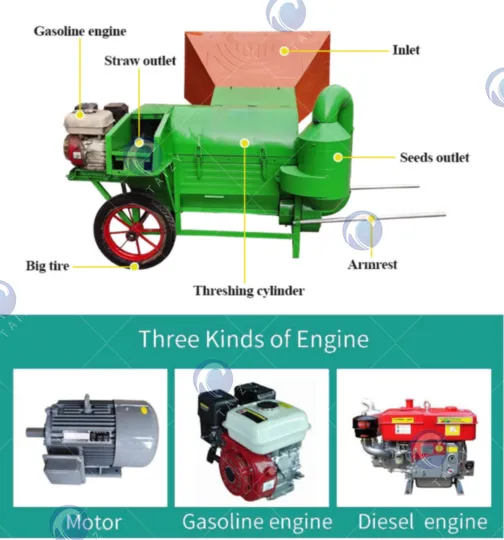 Gasoline engine

Straw outlet

Inlet

Seeds outlet

Big tire

Threshing cylinder

Armrest

Three Kinds of Engine

Motor

Gasoline engine

Diesel engine